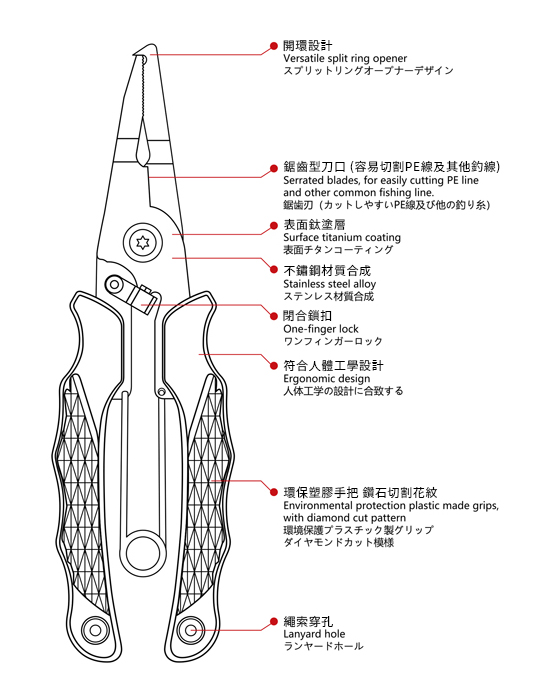 開環設計
Versatile split ring opener
スプリットリングオープナーデザイン

鋸齒型刀口 (容易切割PE線及其他釣線)
Serrated blades, for easily cutting PE line and other common fishing line.
鋸歯刃（カットしやすいPE線及び他の釣り糸）

表面鈦塗層
Surface titanium coating
表面チタンコーティング

不鏽鋼材質合成
Stainless steel alloy
ステンレス材質合成

閉合鎖扣
One-finger lock
ワンフィンガーロック

符合人體工學設計
Ergonomic design
人体工学の設計に合致する

環保塑膠手把 鑽石切割花紋
Environmental protection plastic made grips, with diamond cut pattern
環境保護プラスチック製グリップ
ダイヤモンドカット模様

繩索穿孔
Lanyard hole
ランヤードホール